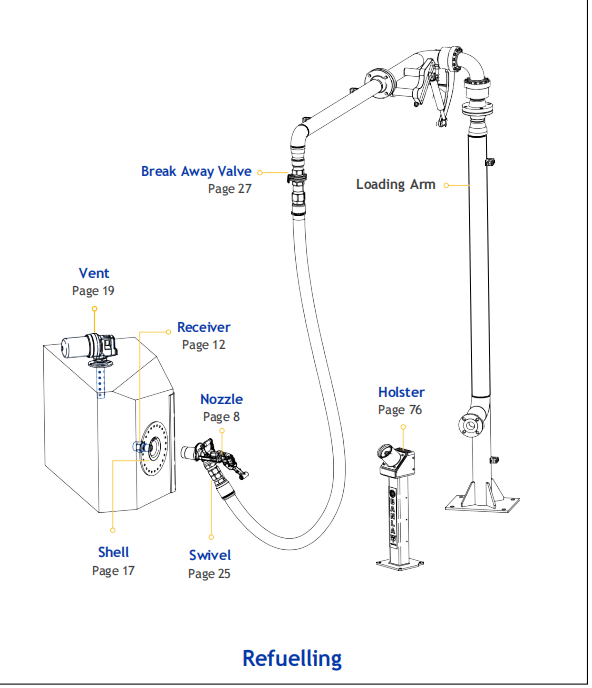 Break Away Valve
Page 27

Loading Arm

Vent
Page 19

Receiver
Page 12

Nozzle
Page 8

Holster
Page 76

Shell
Page 17

Swivel
Page 25

Refuelling